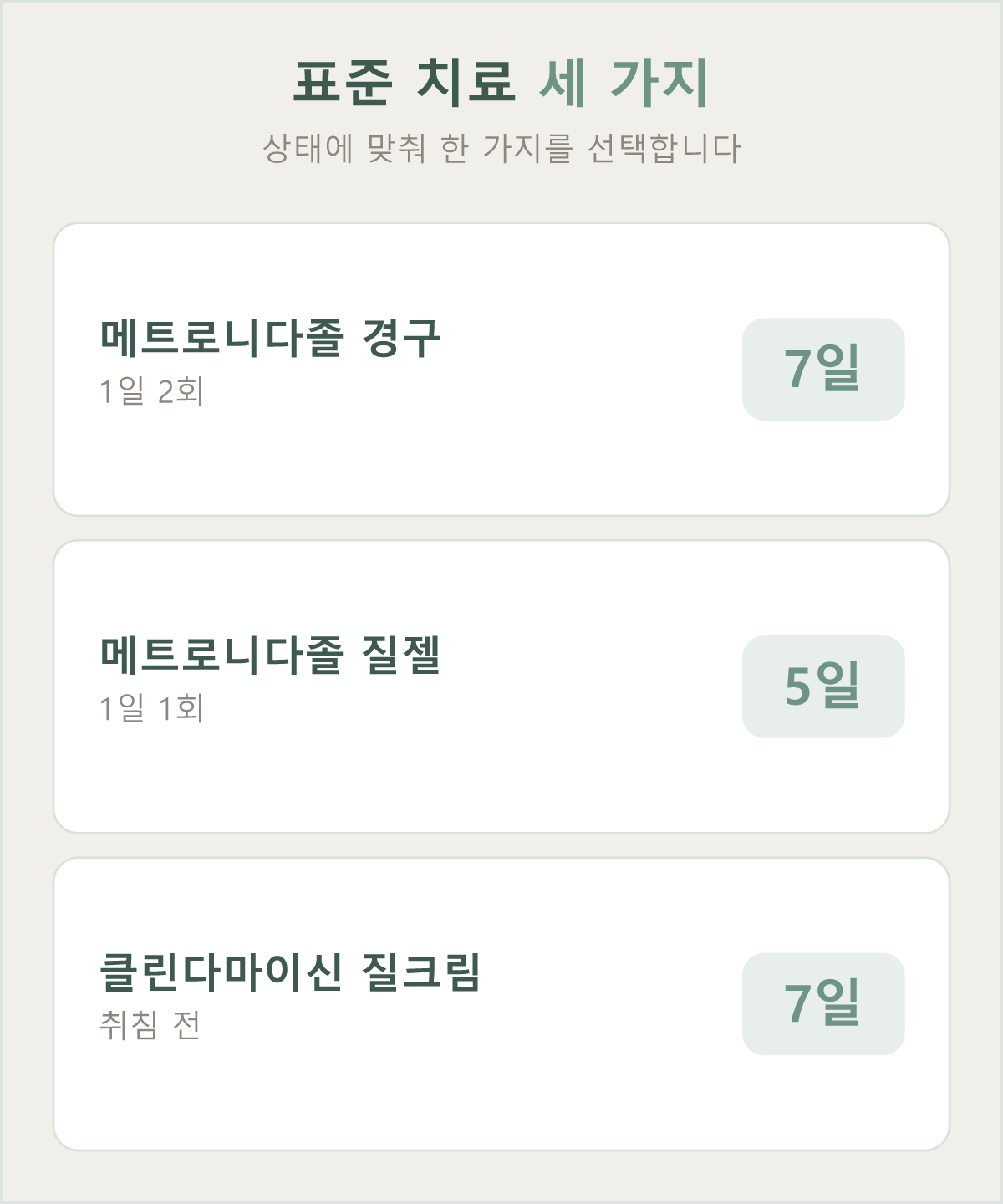 표준 치료 세 가지
상태에 맞춰 한 가지를 선택합니다

메트로니다졸 경구
1일 2회
7일

메트로니다졸 질젤
1일 1회
5일

클린다마이신 질크림
취침 전
7일